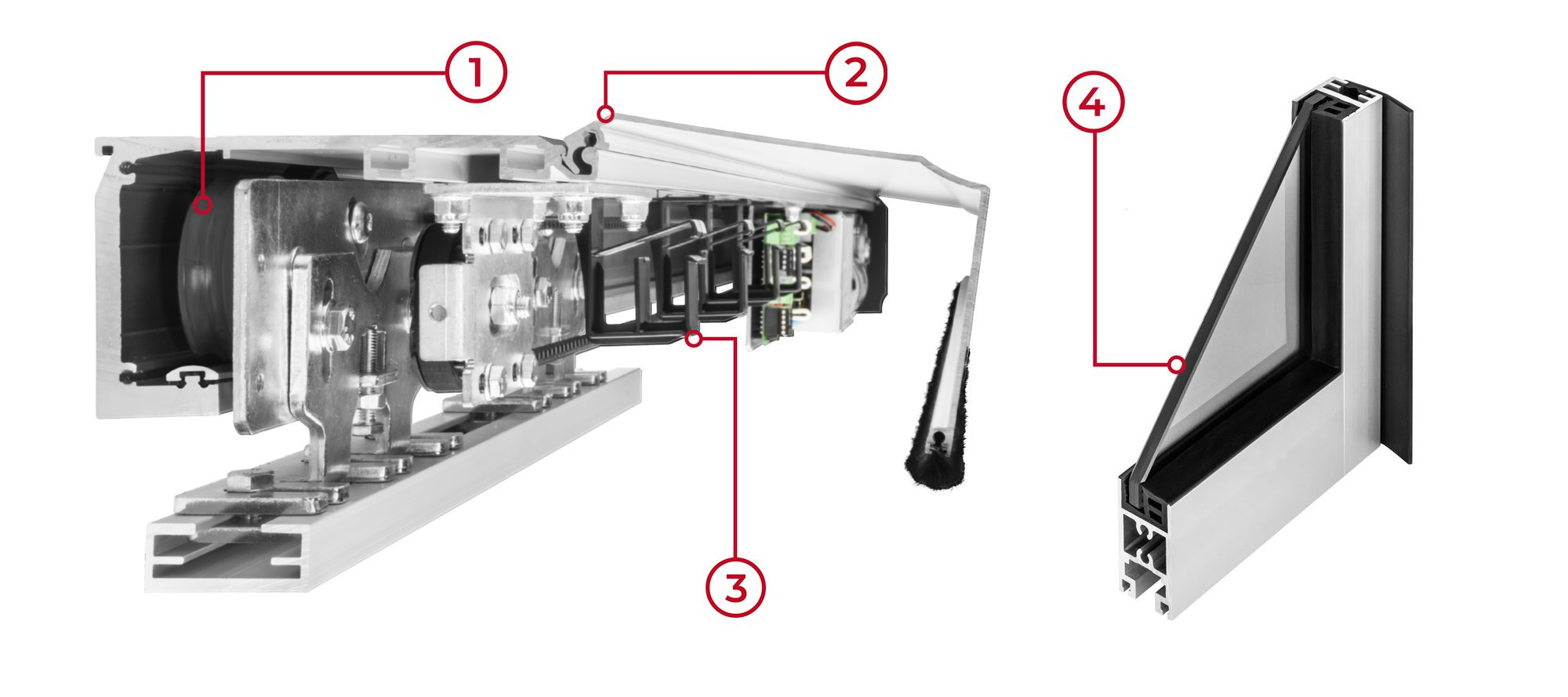 1
2
3
4